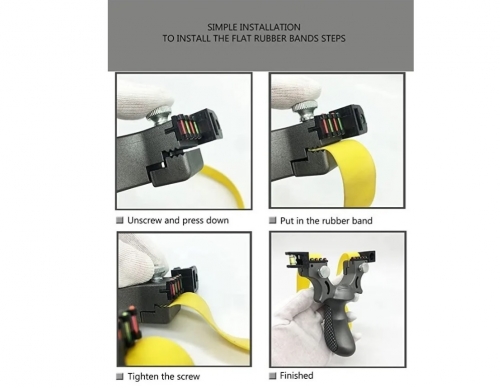 SIMPLE INSTALLATION
TO INSTALL THE FLAT RUBBER BANDS STEPS

Unscrew and press down

Put in the rubber band

Tighten the screw

Finished